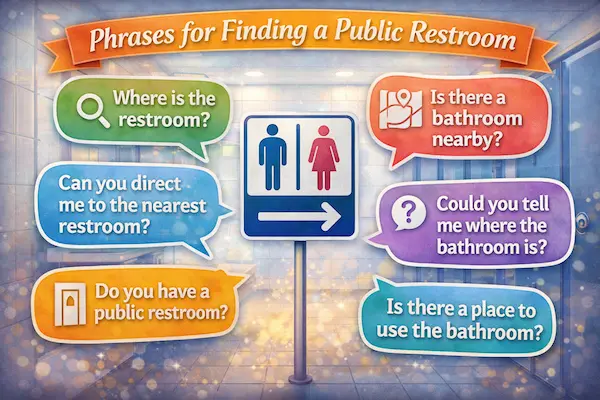 Phrases for Finding a Public Restroom

Where is the restroom?

Can you direct me to the nearest restroom?

Do you have a public restroom?

Is there a bathroom nearby?

Could you tell me where the bathroom is?

Is there a place to use the bathroom?